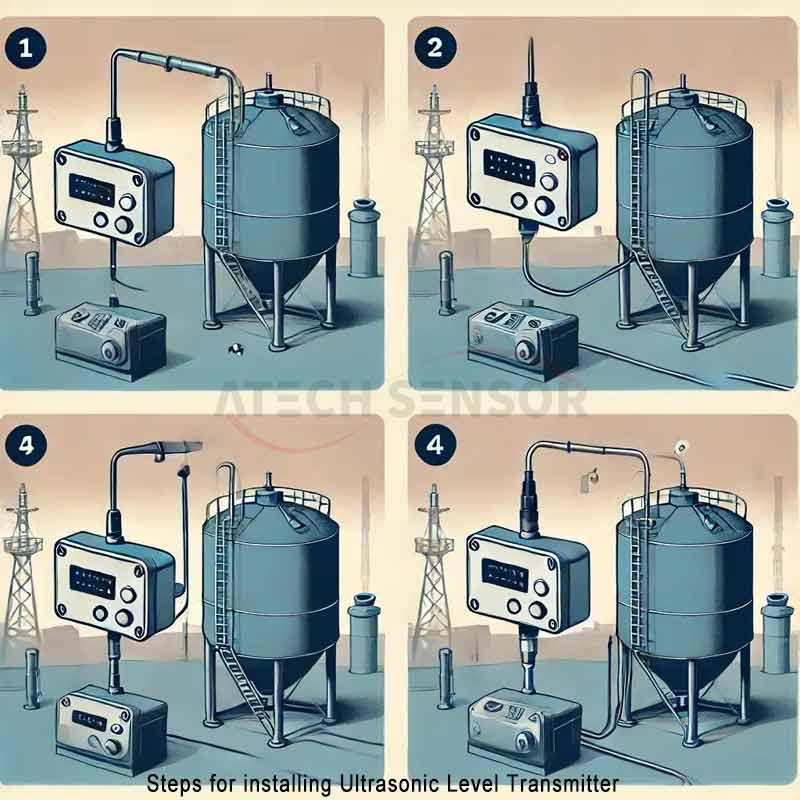 1

2

ATECH SENSOR

4

4

Steps for installing Ultrasonic Level Transmitter